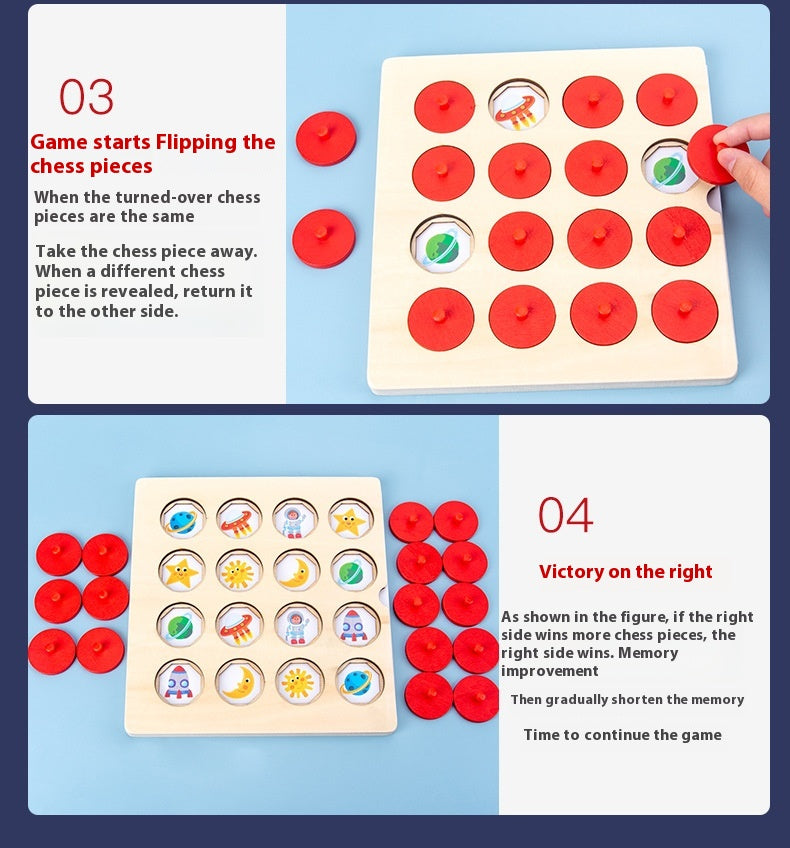 03

Game starts Flipping the chess pieces

When the turned-over chess pieces are the same

Take the chess piece away. When a different chess piece is revealed, return it to the other side.

04

Victory on the right

As shown in the figure, if the right side wins more chess pieces, the right side wins. Memory improvement

Then gradually shorten the memory

Time to continue the game